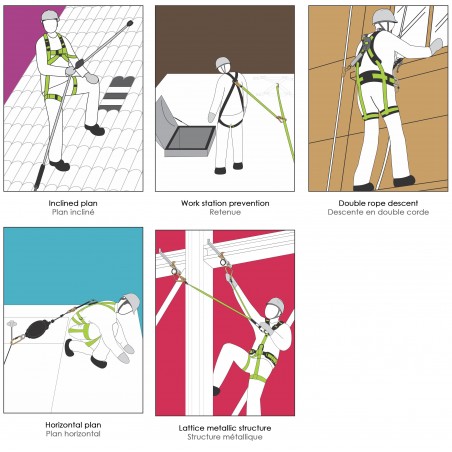 Inclined plan
Plan incliné

Work station prevention
Retenue

Double rope descent
Descente en double corde

Horizontal plan
Plan horizontal

Lattice metallic structure
Structure métallique