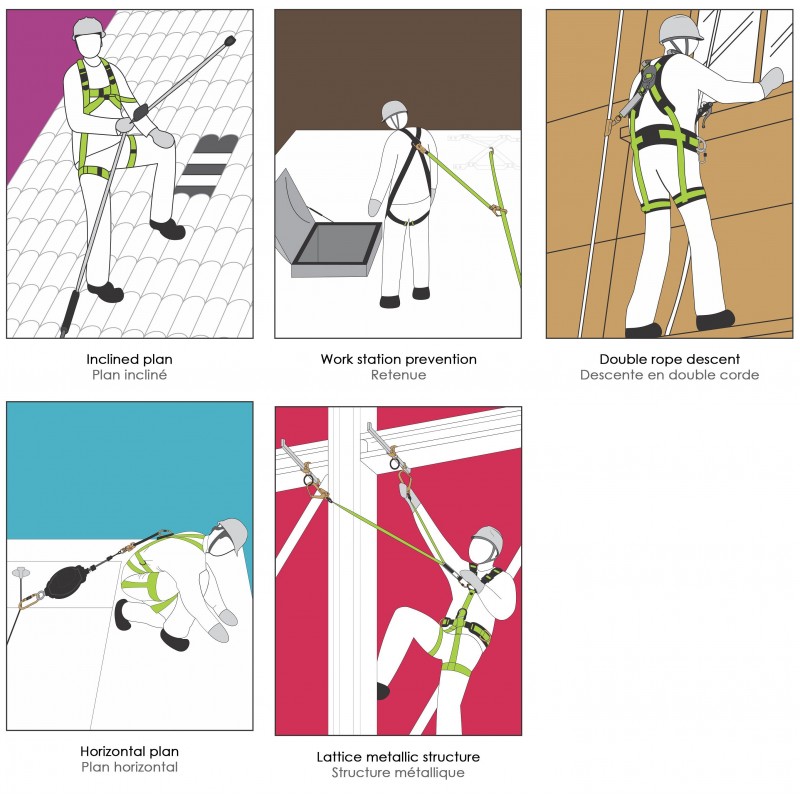 Inclined plan
Plan incliné

Work station prevention
Retenue

Double rope descent
Descente en double corde

Horizontal plan
Plan horizontal

Lattice metallic structure
Structure métallique