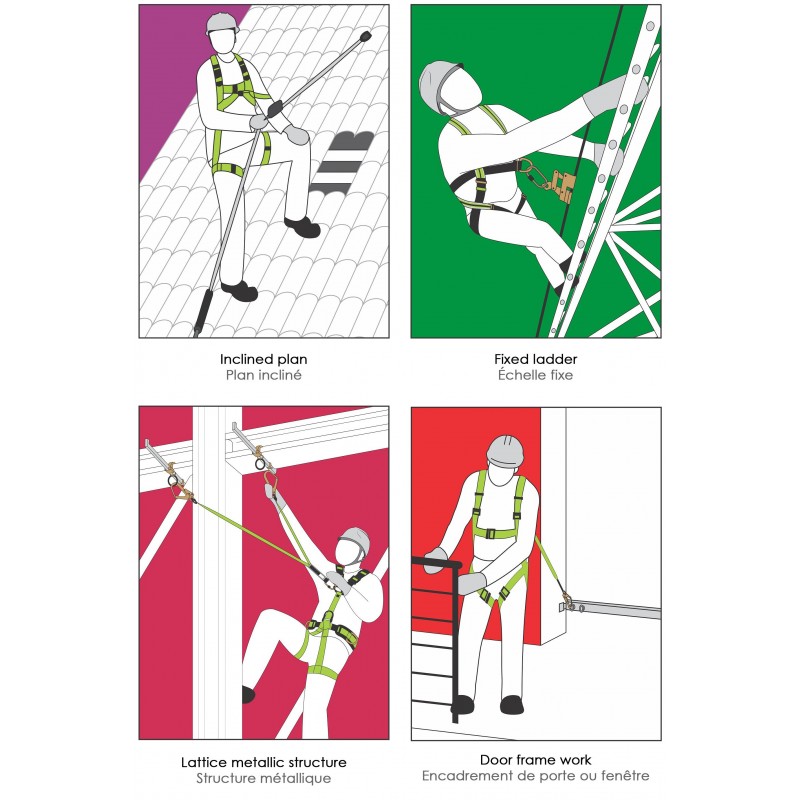 Inclined plan
Plan incliné

Fixed ladder
Échelle fixe

Lattice metallic structure
Structure métallique

Door frame work
Encadrement de porte ou fenêtre