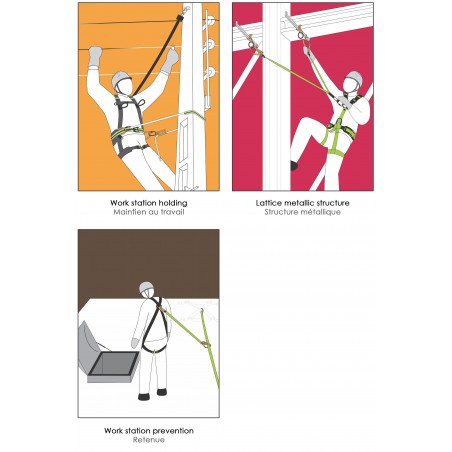 Work station holding
Maintien au travail

Lattice metallic structure
Structure métallique

Work station prevention
Retenue